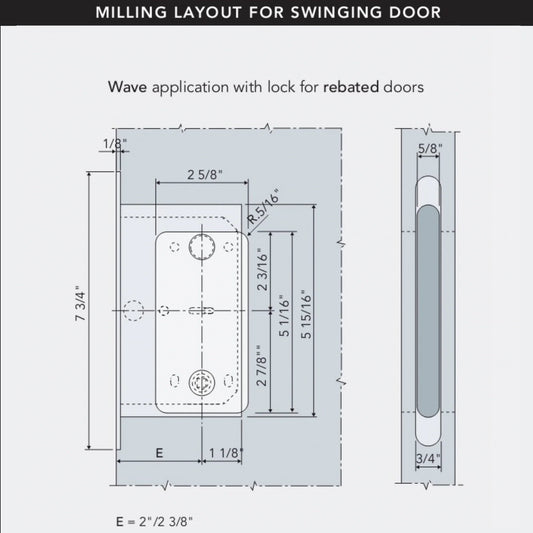 MILLING LAYOUT FOR SWINGING DOOR

Wave application with lock for rebated doors

1/8"

2 5/8"

R.5/16"

7 3/4"

2 3/16"

5 1/16"

5 15/16"

2 7/8""

E

1 1/8"

5/8"

3/4"

E = 2"/2 3/8"